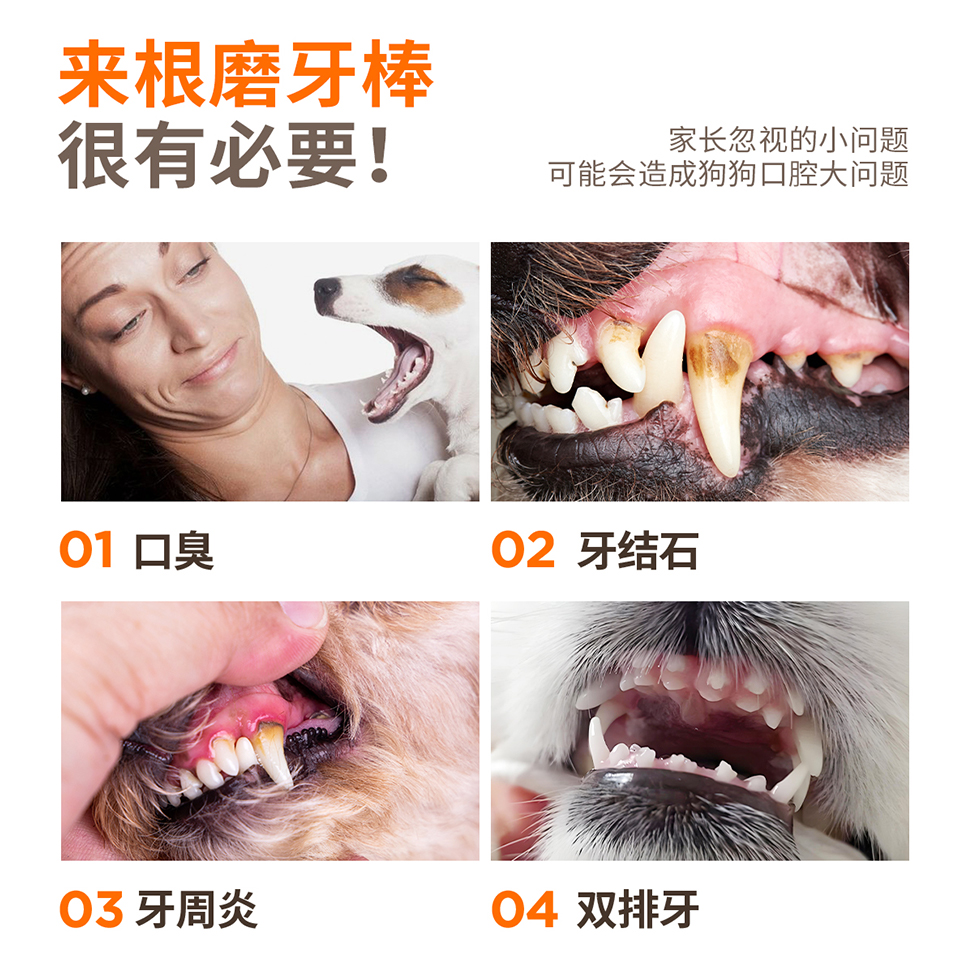 来根磨牙棒
很有必要！

家长忽视的小问题
可能会造成狗狗口腔大问题

01 口臭

02 牙结石

03 牙周炎

04 双排牙